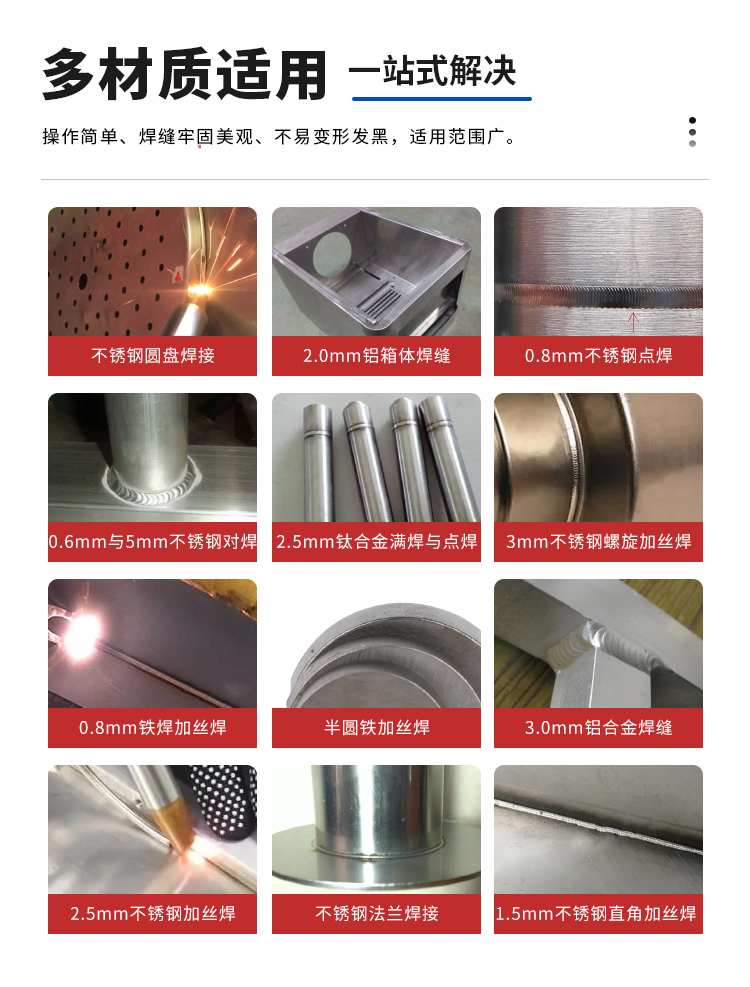 多材质适用 一站式解决

操作简单、焊缝牢固美观、不易变形发黑，适用范围广。

不锈钢圆盘焊接

2.0mm铝箱体焊缝

0.8mm不锈钢点焊

0.6mm与5mm不锈钢对焊

2.5mm钛合金满焊与点焊

3mm不锈钢螺旋加丝焊

0.8mm铁焊加丝焊

半圆铁加丝焊

3.0mm铝合金焊缝

2.5mm不锈钢加丝焊

不锈钢法兰焊接

1.5mm不锈钢直角加丝焊